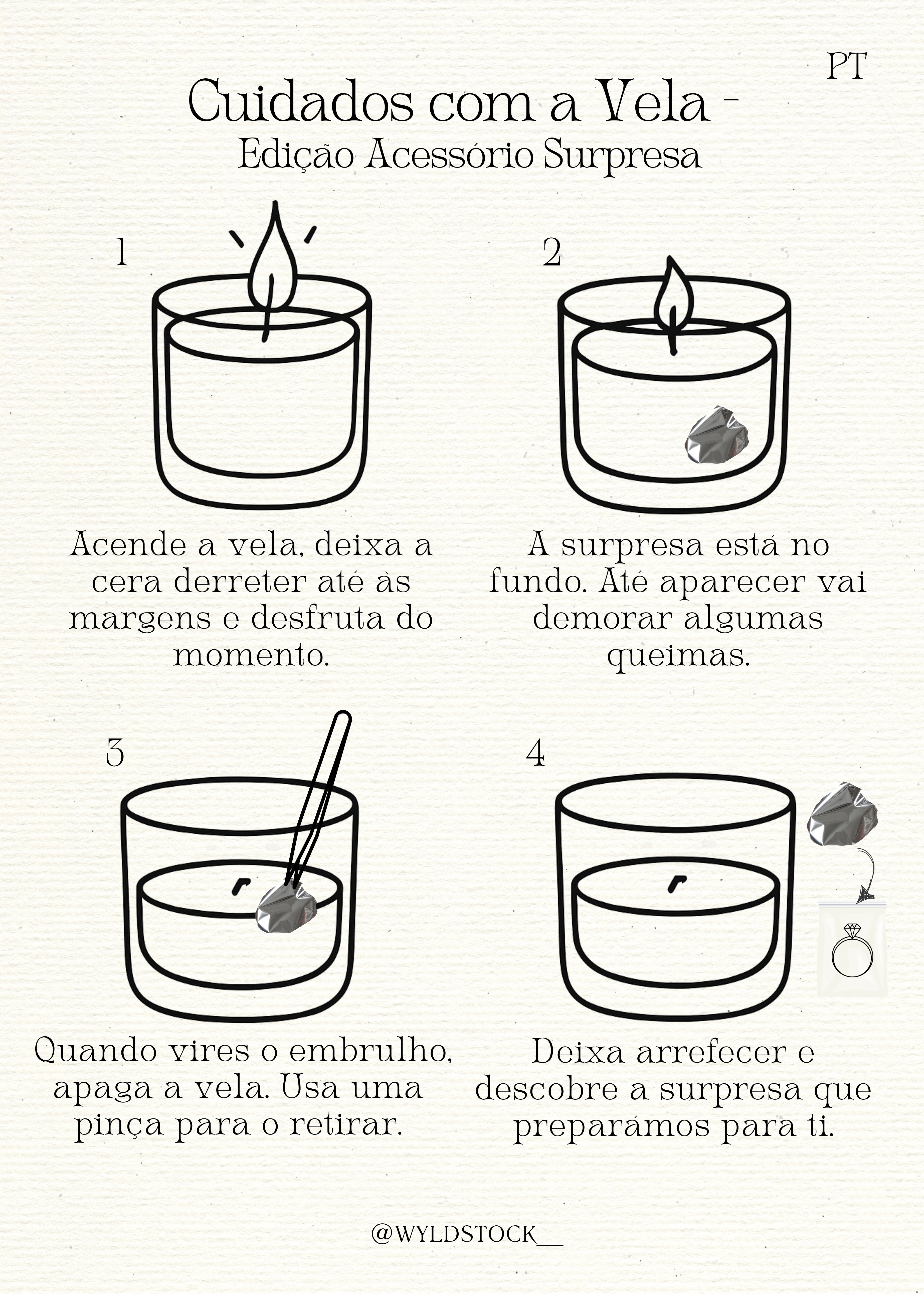 PT

Cuidados com a Vela -
Edição Acessório Surpresa

1

Acende a vela, deixa a cera derreter até às margens e desfruta do momento.

2

A surpresa está no fundo. Até aparecer vai demorar algumas queimas.

3

Quando vires o embrulho, apaga a vela. Usa uma pinça para o retirar.

4

Deixa arrefecer e descobre a surpresa que preparámos para ti.

@WYLDSTOCK__