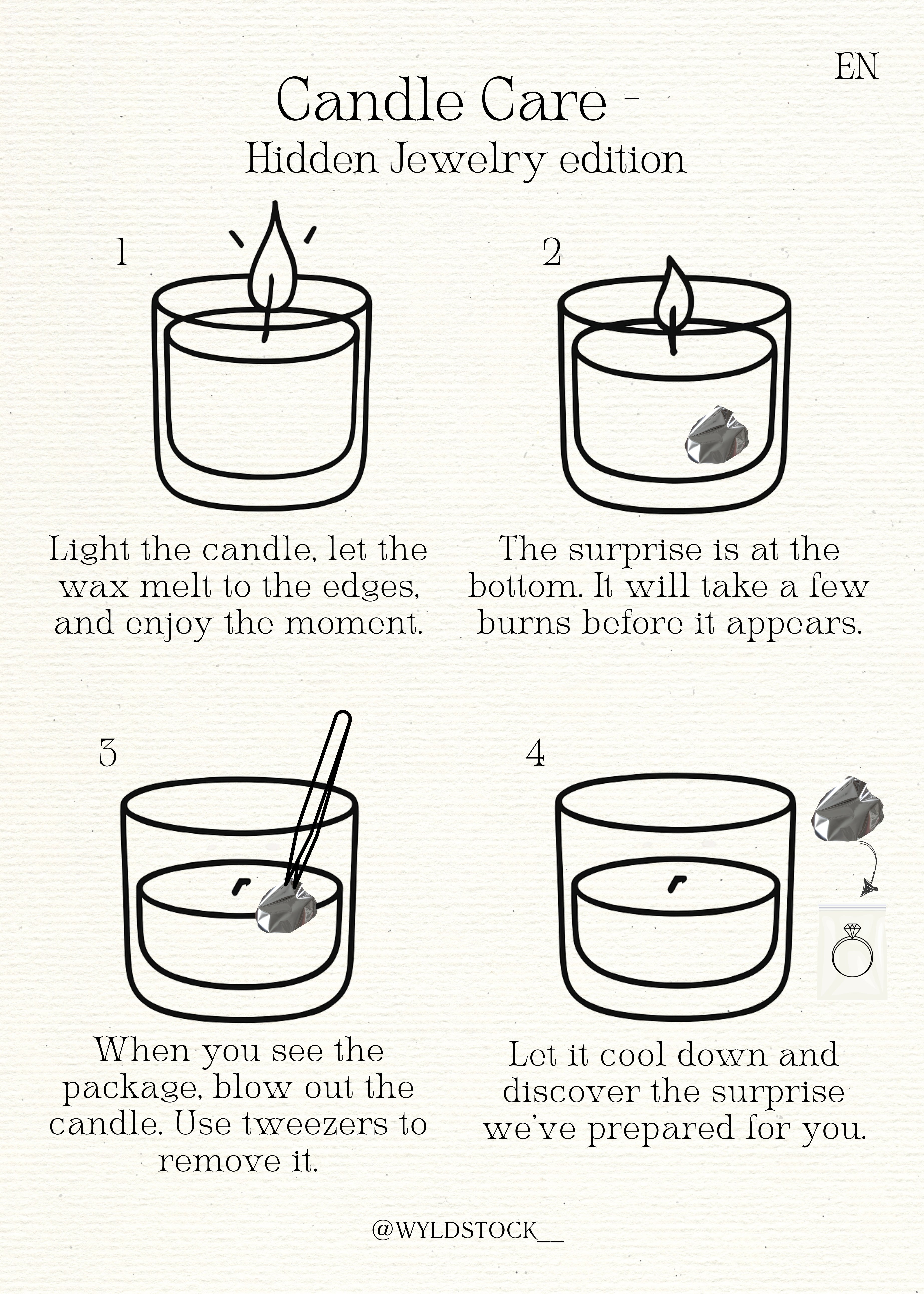 EN

Candle Care -
Hidden Jewelry edition

1

Light the candle, let the wax melt to the edges, and enjoy the moment.

2

The surprise is at the bottom. It will take a few burns before it appears.

3

When you see the package, blow out the candle. Use tweezers to remove it.

4

Let it cool down and discover the surprise we've prepared for you.

@WYLDSTOCK__